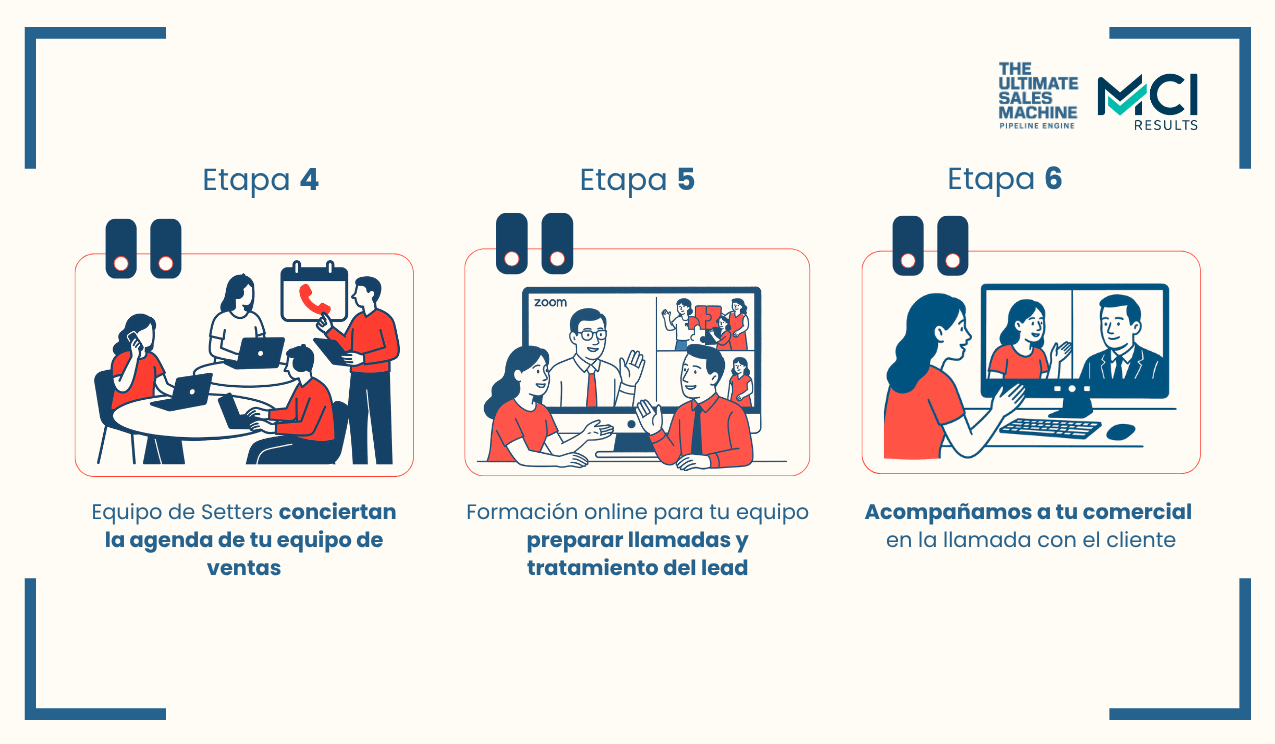 THE ULTIMATE SALES MACHINE
PIPELINE ENGINE

MCI
RESULTS

Etapa 4

Equipo de Setters conciertan la agenda de tu equipo de ventas

Etapa 5

zoom

Formación online para tu equipo preparar llamadas y tratamiento del lead

Etapa 6

Acompañamos a tu comercial en la llamada con el cliente